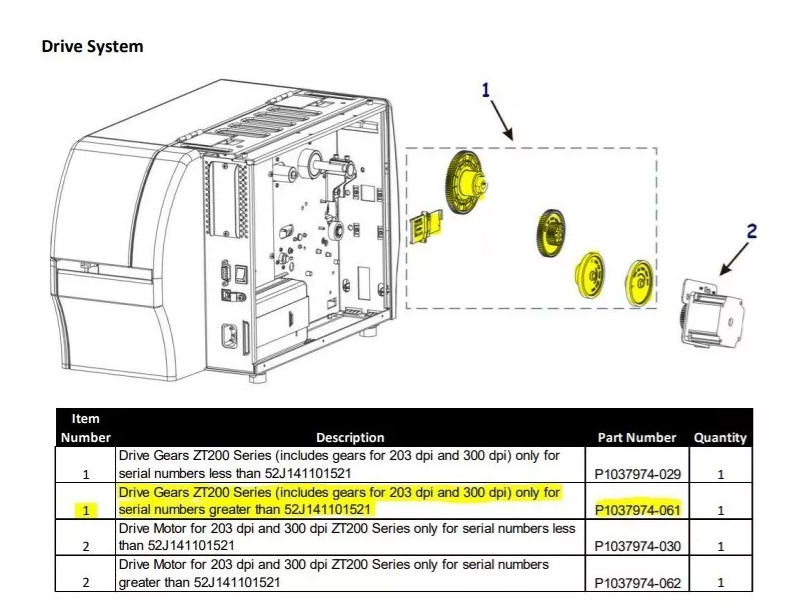 Drive System

1

2

| Item Number | Description | Part Number | Quantity |
|---|---|---|---|
| 1 | Drive Gears ZT200 Series (includes gears for 203 dpi and 300 dpi) only for serial numbers less than 52J141101521 | P1037974-029 | 1 |
| 1 | Drive Gears ZT200 Series (includes gears for 203 dpi and 300 dpi) only for serial numbers greater than 52J141101521 | P1037974-061 | 1 |
| 2 | Drive Motor for 203 dpi and 300 dpi ZT200 Series only for serial numbers less than 52J141101521 | P1037974-030 | 1 |
| 2 | Drive Motor for 203 dpi and 300 dpi ZT200 Series only for serial numbers greater than 52J141101521 | P1037974-062 | 1 |