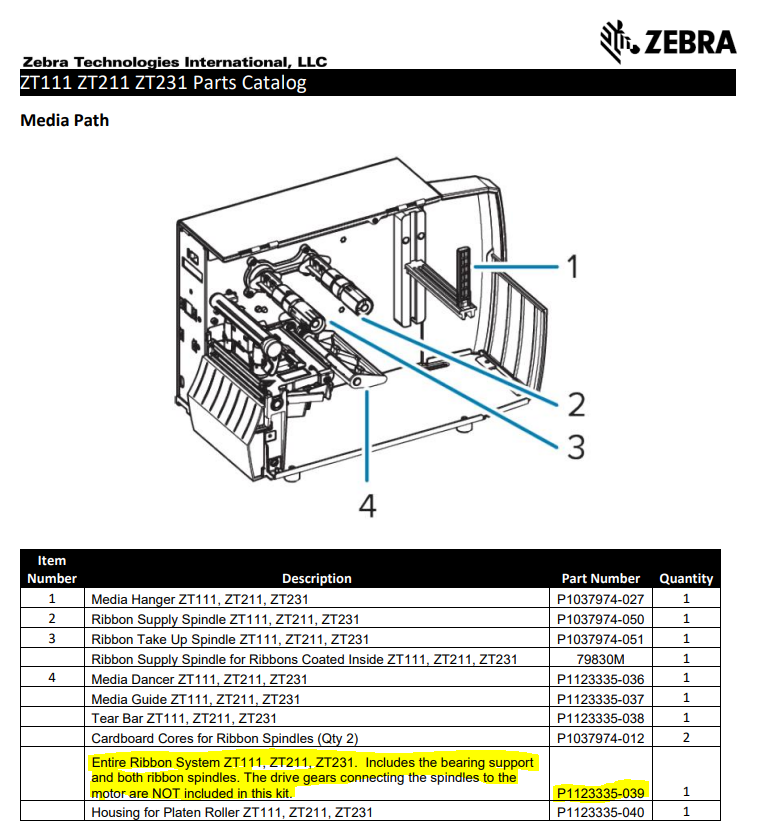 ZEBRA

Zebra Technologies International, LLC
ZT111 ZT211 ZT231 Parts Catalog

Media Path

1
2
3
4

| Item Number | Description | Part Number | Quantity |
|---|---|---|---|
| 1 | Media Hanger ZT111, ZT211, ZT231 | P1037974-027 | 1 |
| 2 | Ribbon Supply Spindle ZT111, ZT211, ZT231 | P1037974-050 | 1 |
| 3 | Ribbon Take Up Spindle ZT111, ZT211, ZT231 | P1037974-051 | 1 |
| | Ribbon Supply Spindle for Ribbons Coated Inside ZT111, ZT211, ZT231 | 79830M | 1 |
| 4 | Media Dancer ZT111, ZT211, ZT231 | P1123335-036 | 1 |
| | Media Guide ZT111, ZT211, ZT231 | P1123335-037 | 1 |
| | Tear Bar ZT111, ZT211, ZT231 | P1123335-038 | 1 |
| | Cardboard Cores for Ribbon Spindles (Qty 2) | P1037974-012 | 2 |
| | Entire Ribbon System ZT111, ZT211, ZT231. Includes the bearing support and both ribbon spindles. The drive gears connecting the spindles to the motor are NOT included in this kit. | P1123335-039 | 1 |
| | Housing for Platen Roller ZT111, ZT211, ZT231 | P1123335-040 | 1 |